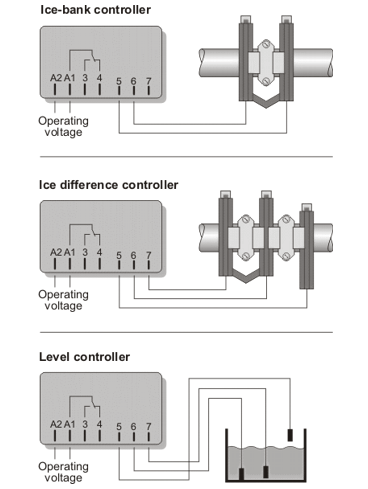 Ice-bank controller

A2 A1 3 4 5 6 7

Operating voltage

Ice difference controller

A2 A1 3 4 5 6 7

Operating voltage

Level controller

A2 A1 3 4 5 6 7

Operating voltage